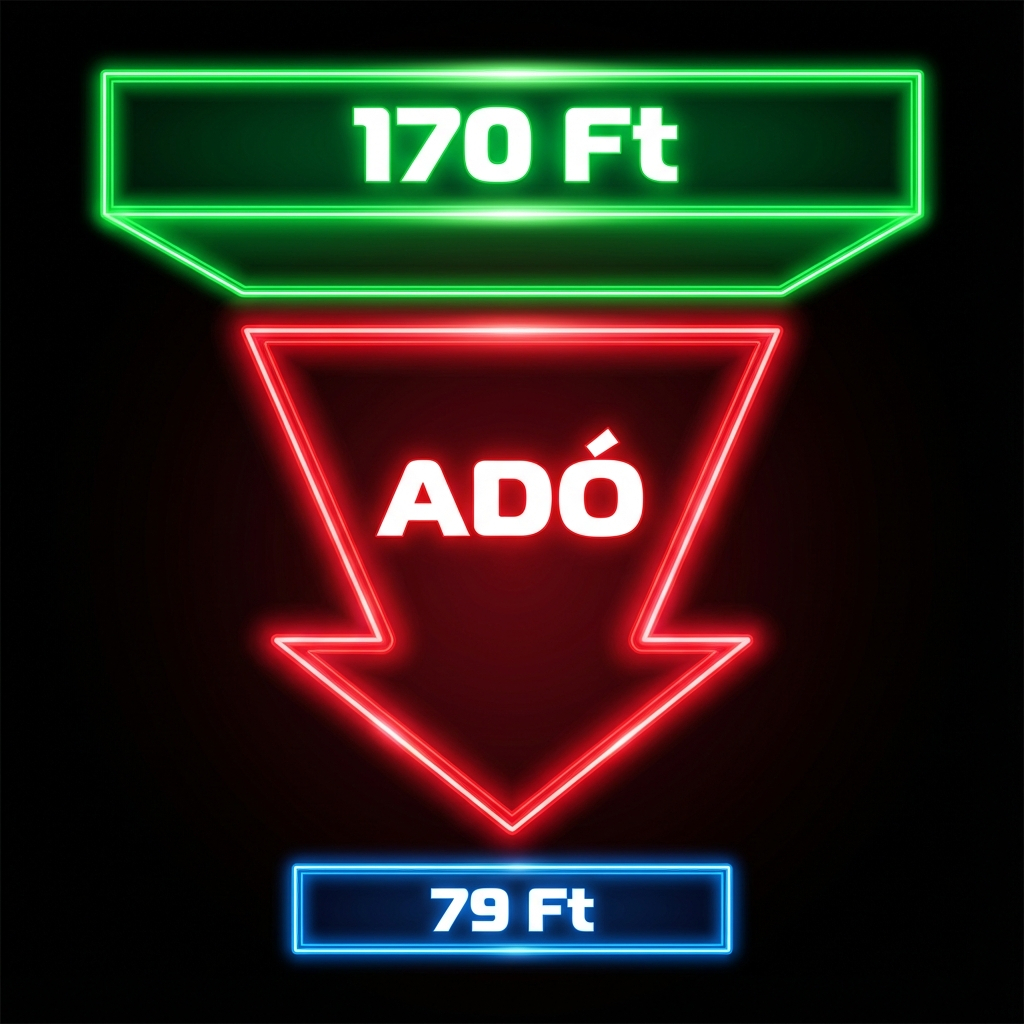 170 Ft

ADÓ

79 Ft