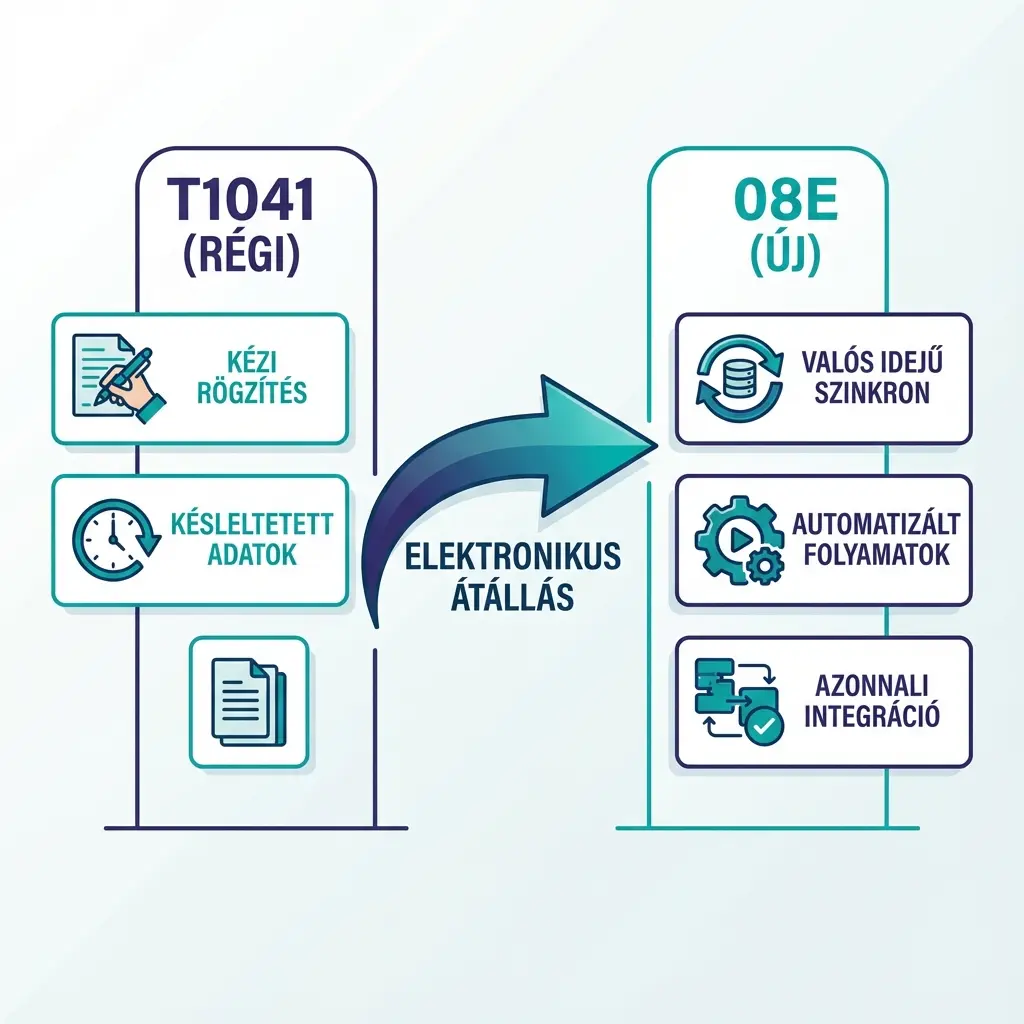 T1041
(RÉGI)

KÉZI RÖGZÍTÉS

KÉSLELTETETT ADATOK

ELEKTRONIKUS ÁTÁLLÁS

08E
(ÚJ)

VALÓS IDEJŰ SZINKRON

AUTOMATIZÁLT FOLYAMATOK

AZONNALI INTEGRÁCIÓ